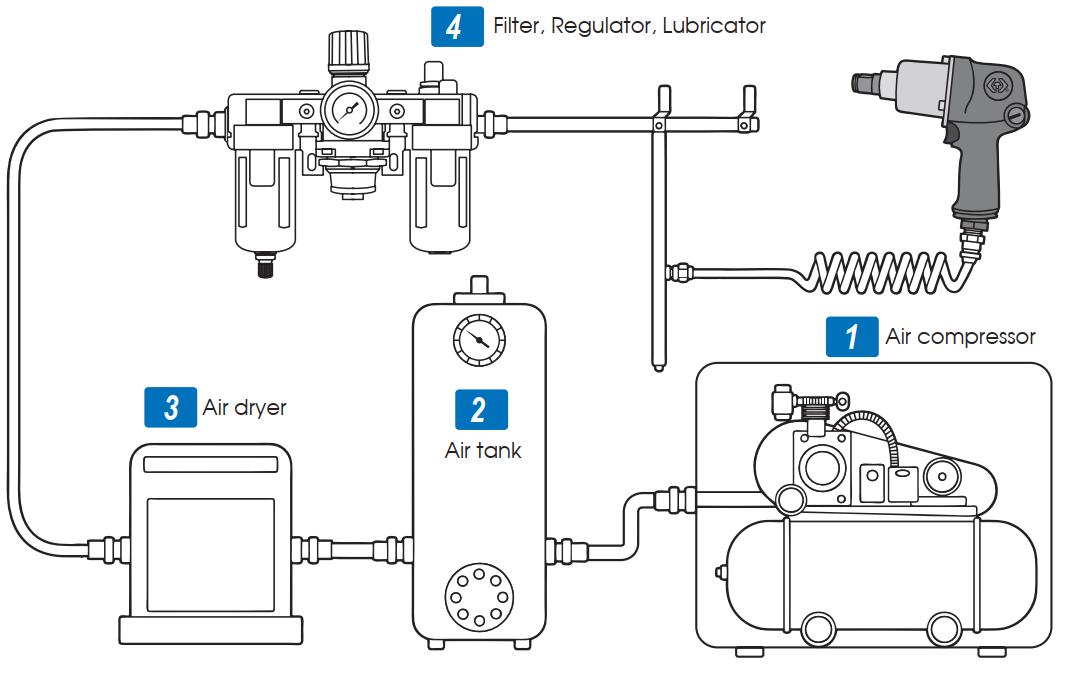 4 Filter, Regulator, Lubricator

1 Air compressor

3 Air dryer

2 Air tank