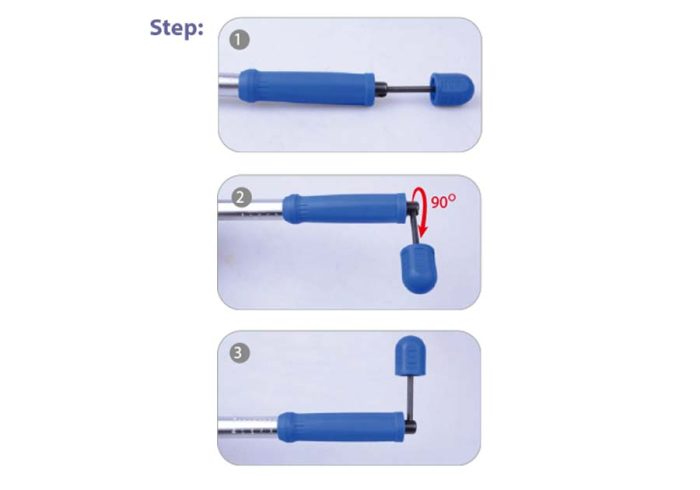 Step:

1

2

90°

3