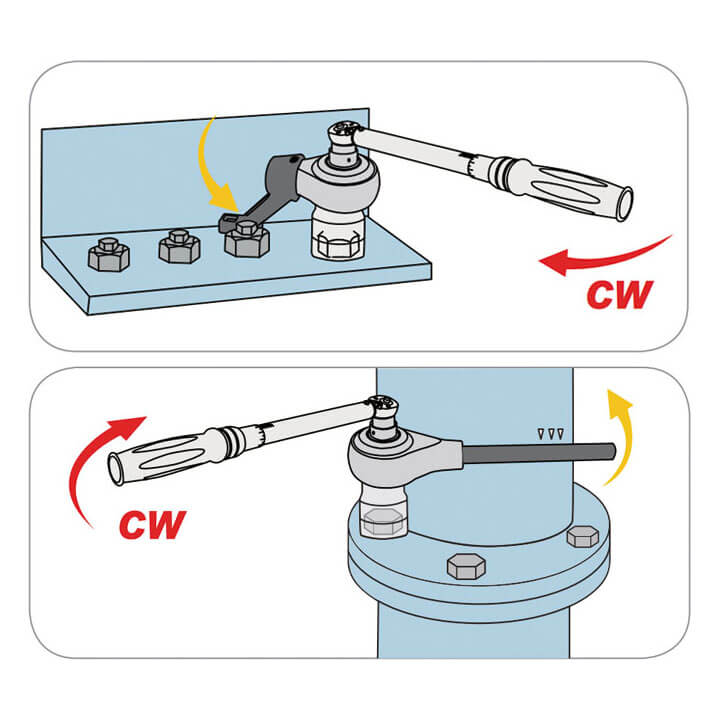 CW

CW