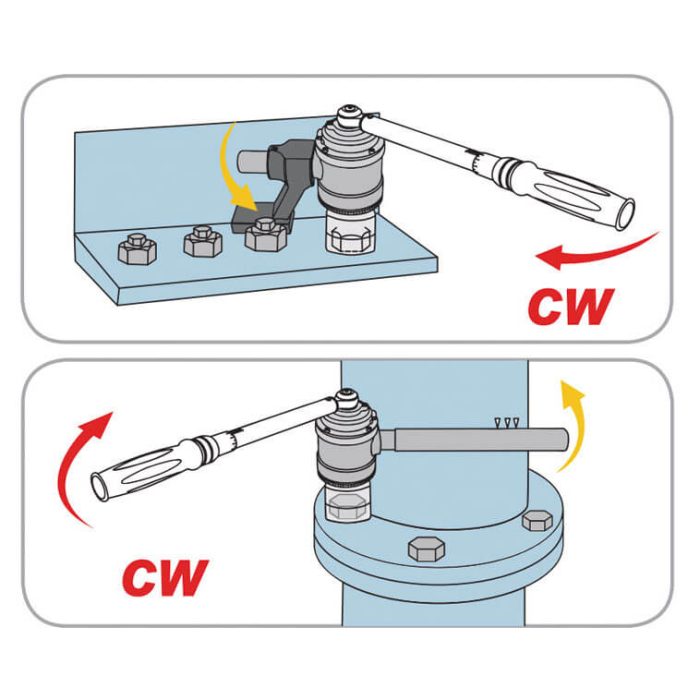 CW

CW